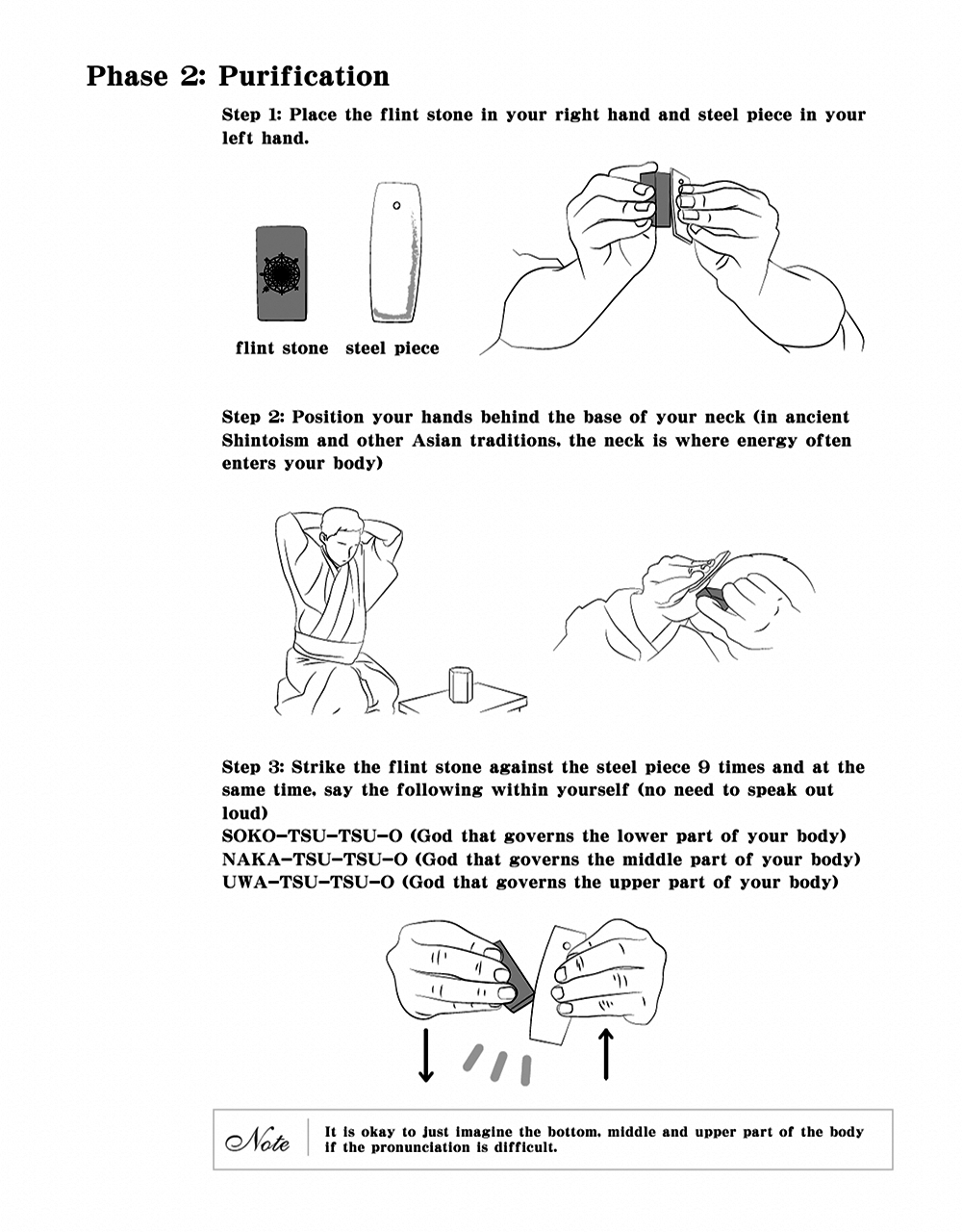 Phase 2: Purification

Step 1: Place the flint stone in your right hand and steel piece in your left hand.

flint stone   steel piece

Step 2: Position your hands behind the base of your neck (in ancient Shintoism and other Asian traditions, the neck is where energy often enters your body)

Step 3: Strike the flint stone against the steel piece 9 times and at the same time, say the following within yourself (no need to speak out loud)
SOKO-TSU-TSU-O (God that governs the lower part of your body)
NAKA-TSU-TSU-O (God that governs the middle part of your body)
UWA-TSU-TSU-O (God that governs the upper part of your body)

Note

It is okay to just imagine the bottom, middle and upper part of the body if the pronunciation is difficult.